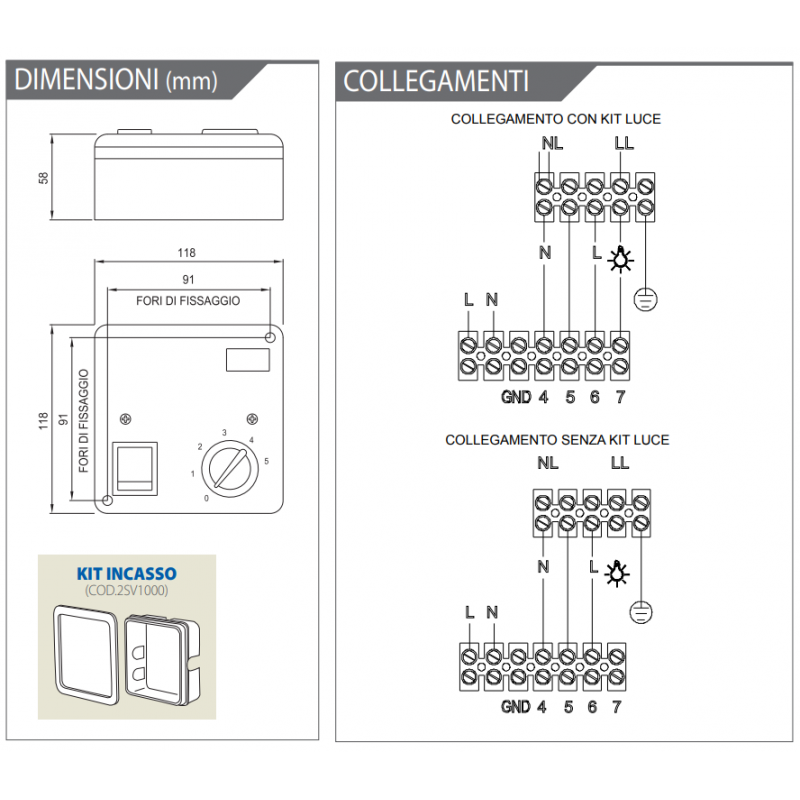 DIMENSIONI (mm)

58

118

91

FORI DI FISSAGGIO

118

91

FORI DI FISSAGGIO

0 1 2 3 4 5

KIT INCASSO
(COD.2SV1000)

COLLEGAMENTI

COLLEGAMENTO CON KIT LUCE

NL LL

N L

L N

GND 4 5 6 7

COLLEGAMENTO SENZA KIT LUCE

NL LL

N L

L N

GND 4 5 6 7