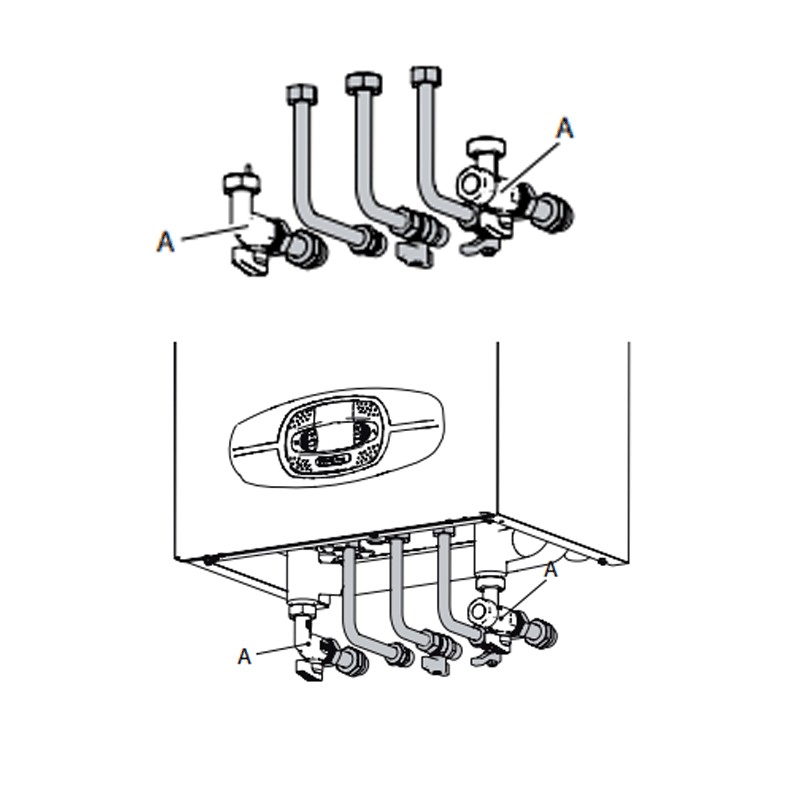 A
A
A
A