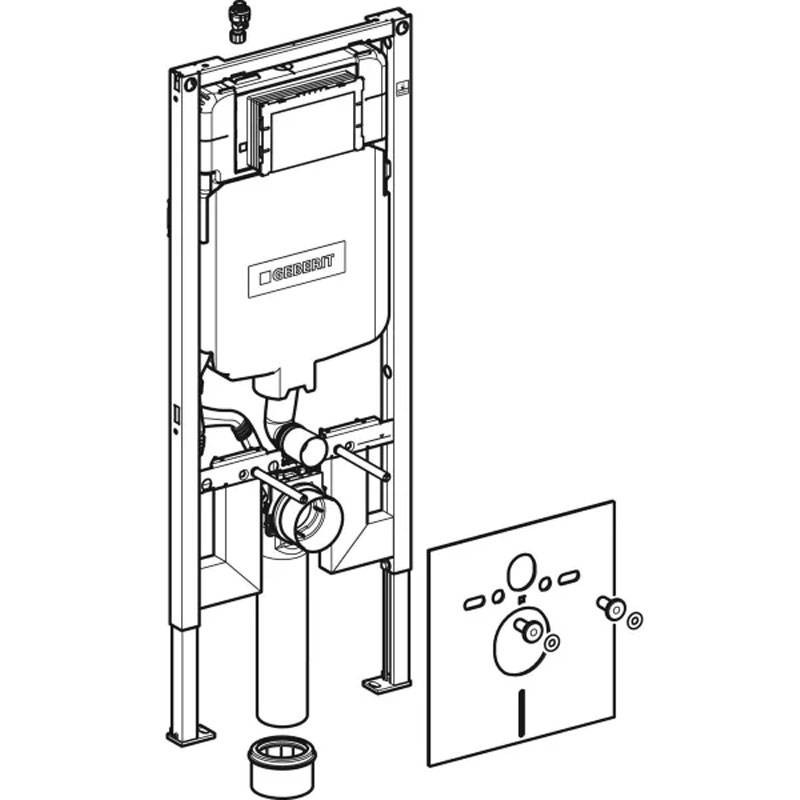 GEBERIT