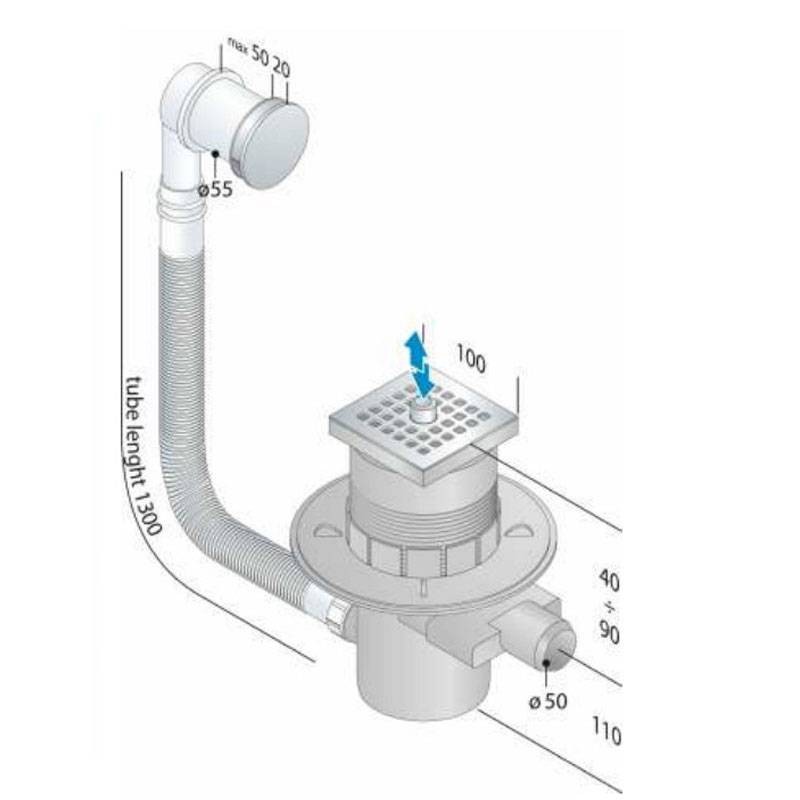 max 50 20

ø55

tube lenght 1300

100

40
÷
90

ø 50

110