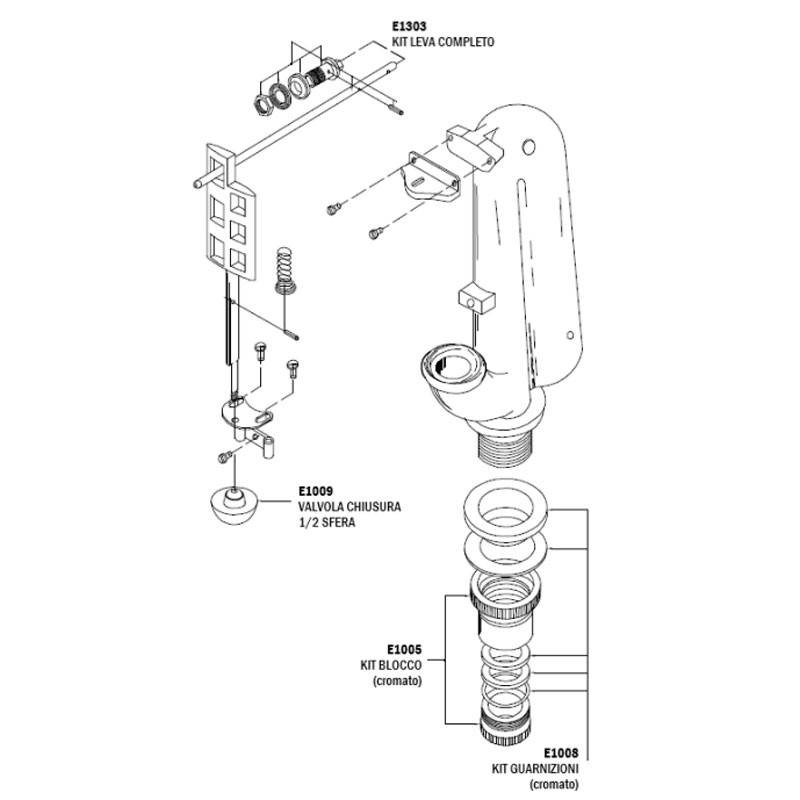 E1303
KIT LEVA COMPLETO

E1009
VALVOLA CHIUSURA
1/2 SFERA

E1005
KIT BLOCCO
(cromato)

E1008
KIT GUARNIZIONI
(cromato)