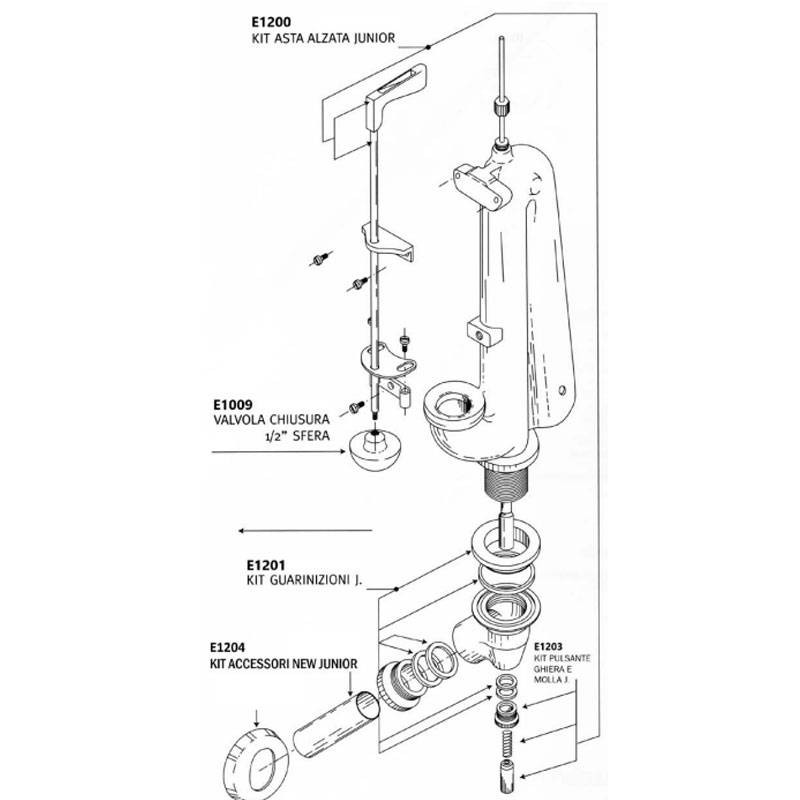 E1200
KIT ASTA ALZATA JUNIOR

E1009
VALVOLA CHIUSURA
1/2" SFERA

E1201
KIT GUARINIZIONI J.

E1204
KIT ACCESSORI NEW JUNIOR

E1203
KIT PULSANTE
GHIERA E
MOLLA J.